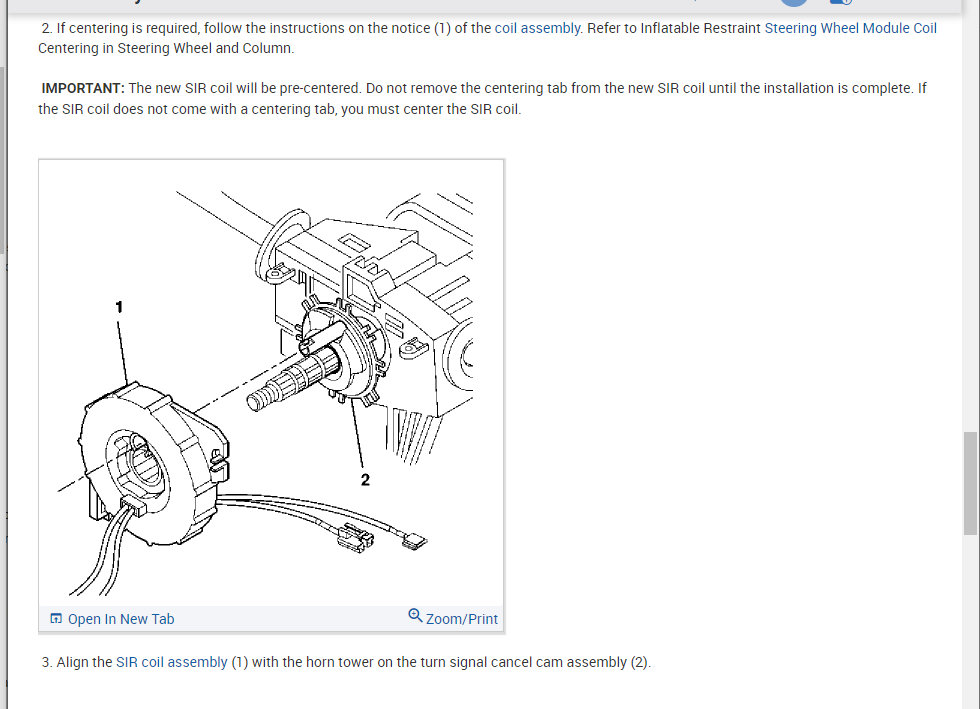 2. If centering is required, follow the instructions on the notice (1) of the coil assembly. Refer to Inflatable Restraint Steering Wheel Module Coil Centering in Steering Wheel and Column.

IMPORTANT: The new SIR coil will be pre-centered. Do not remove the centering tab from the new SIR coil until the installation is complete. If the SIR coil does not come with a centering tab, you must center the SIR coil.

1

2

Open In New Tab

Zoom/Print

3. Align the SIR coil assembly (1) with the horn tower on the turn signal cancel cam assembly (2).