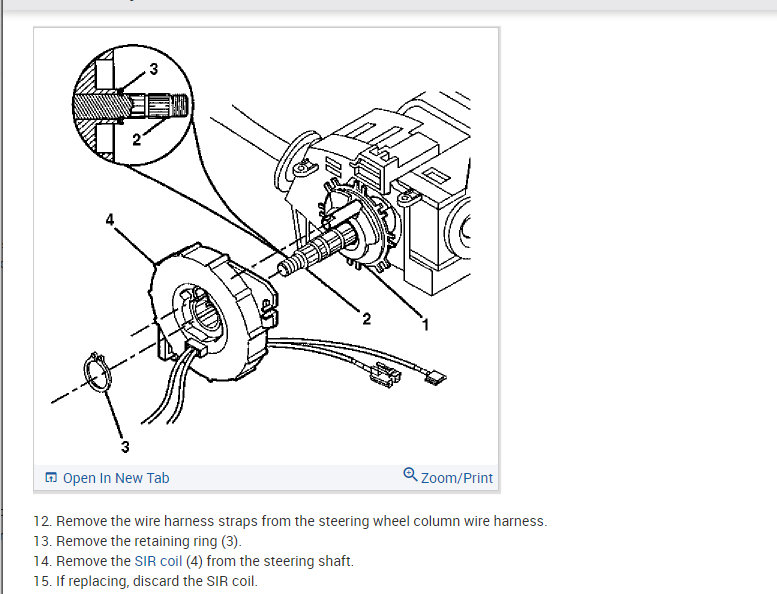 3
2
4
2
1
3

Open In New Tab
Zoom/Print

12. Remove the wire harness straps from the steering wheel column wire harness.
13. Remove the retaining ring (3).
14. Remove the SIR coil (4) from the steering shaft.
15. If replacing, discard the SIR coil.