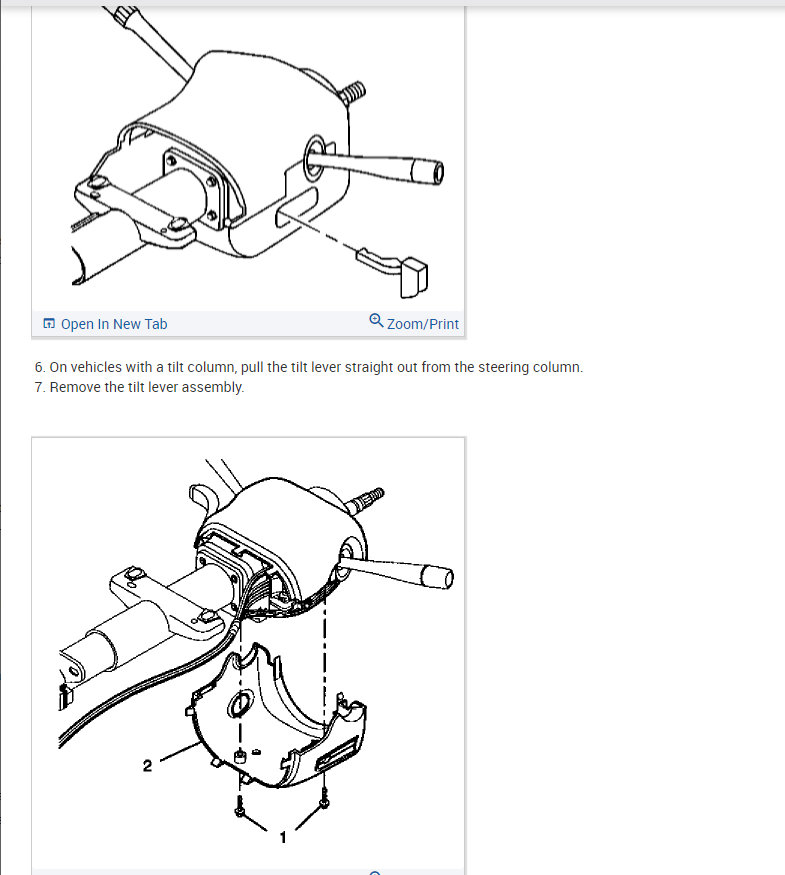 Open In New Tab
Zoom/Print

6. On vehicles with a tilt column, pull the tilt lever straight out from the steering column.
7. Remove the tilt lever assembly.

2
1