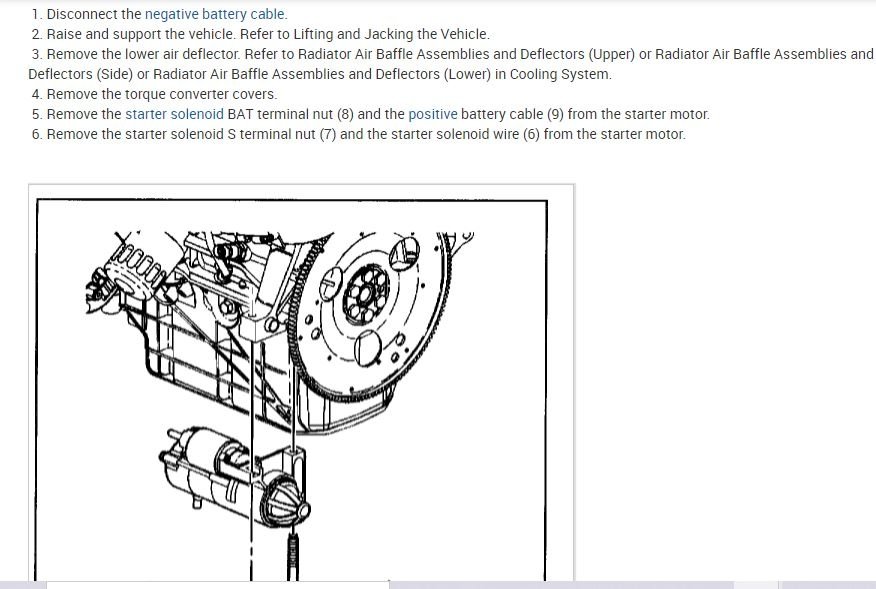 1. Disconnect the negative battery cable.
2. Raise and support the vehicle. Refer to Lifting and Jacking the Vehicle.
3. Remove the lower air deflector. Refer to Radiator Air Baffle Assemblies and Deflectors (Upper) or Radiator Air Baffle Assemblies and Deflectors (Side) or Radiator Air Baffle Assemblies and Deflectors (Lower) in Cooling System.
4. Remove the torque converter covers.
5. Remove the starter solenoid BAT terminal nut (8) and the positive battery cable (9) from the starter motor.
6. Remove the starter solenoid S terminal nut (7) and the starter solenoid wire (6) from the starter motor.