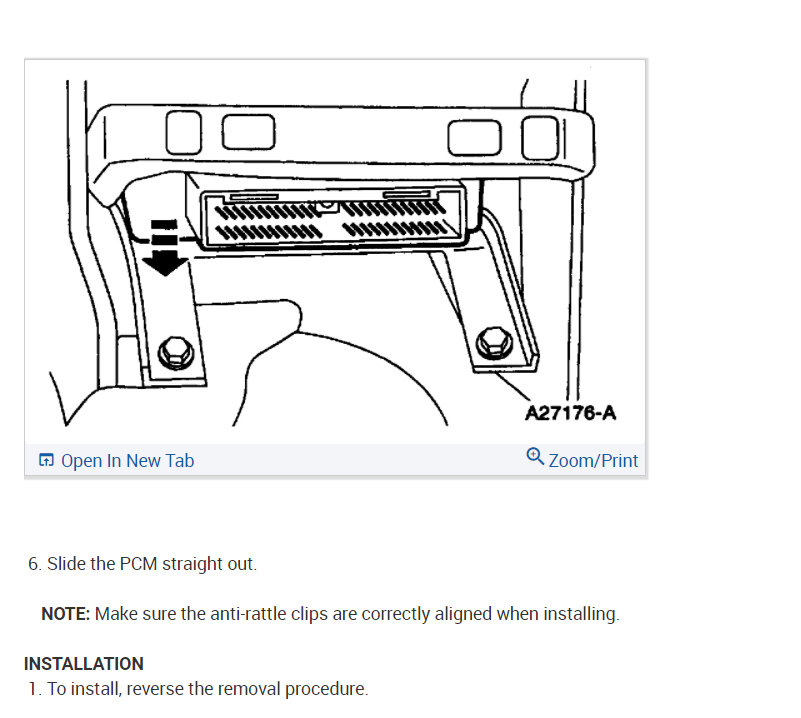 A27176-A

Open In New Tab

Zoom/Print

6. Slide the PCM straight out.

NOTE: Make sure the anti-rattle clips are correctly aligned when installing.

INSTALLATION

1. To install, reverse the removal procedure.