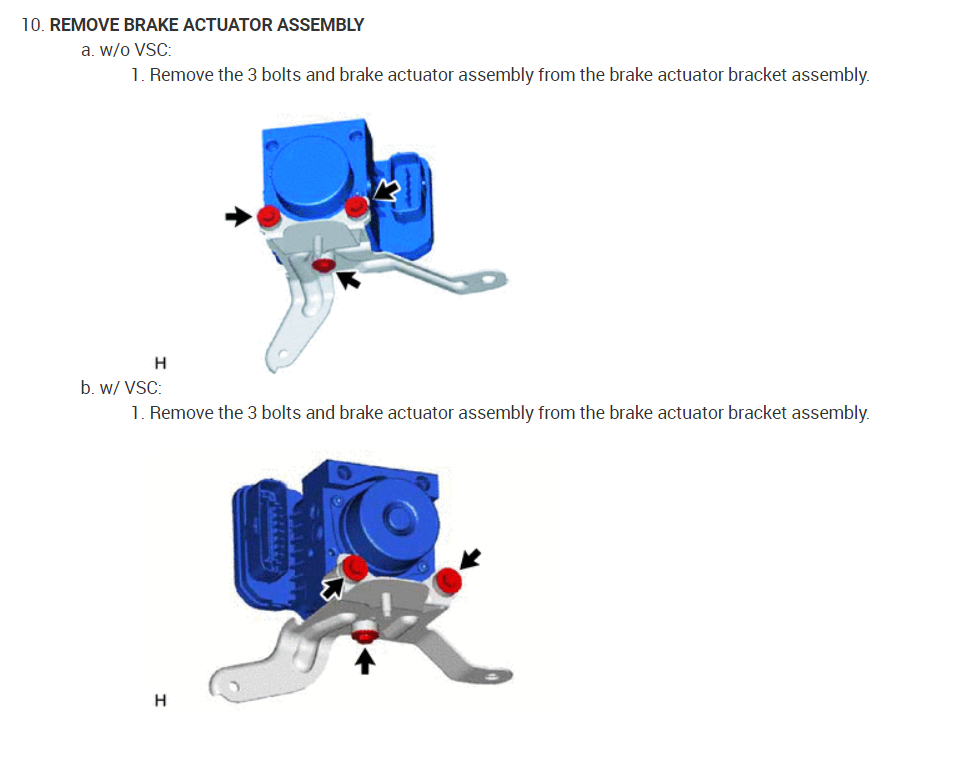 10. REMOVE BRAKE ACTUATOR ASSEMBLY

a. w/o VSC:

1. Remove the 3 bolts and brake actuator assembly from the brake actuator bracket assembly.

H

b. w/ VSC:

1. Remove the 3 bolts and brake actuator assembly from the brake actuator bracket assembly.

H