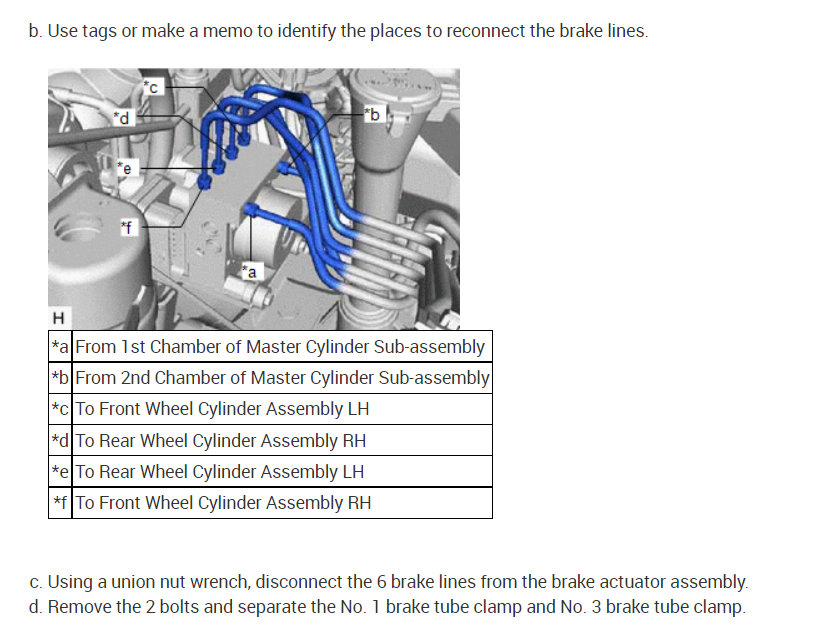 b. Use tags or make a memo to identify the places to reconnect the brake lines.

*c
*d
*b
*e
*f
*a
H

| *a | From 1st Chamber of Master Cylinder Sub-assembly |
|---|---|
| *b | From 2nd Chamber of Master Cylinder Sub-assembly |
| *c | To Front Wheel Cylinder Assembly LH |
| *d | To Rear Wheel Cylinder Assembly RH |
| *e | To Rear Wheel Cylinder Assembly LH |
| *f | To Front Wheel Cylinder Assembly RH |

c. Using a union nut wrench, disconnect the 6 brake lines from the brake actuator assembly.
d. Remove the 2 bolts and separate the No. 1 brake tube clamp and No. 3 brake tube clamp.