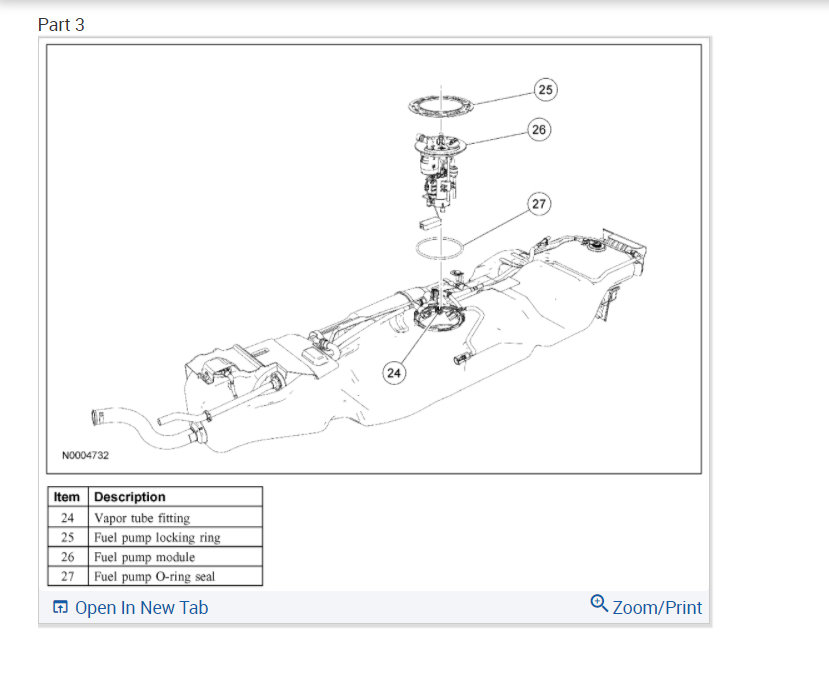 Part 3

25

26

27

24

N0004732

| Item | Description |
|---|---|
| 24 | Vapor tube fitting |
| 25 | Fuel pump locking ring |
| 26 | Fuel pump module |
| 27 | Fuel pump O-ring seal |

Open In New Tab

Zoom/Print