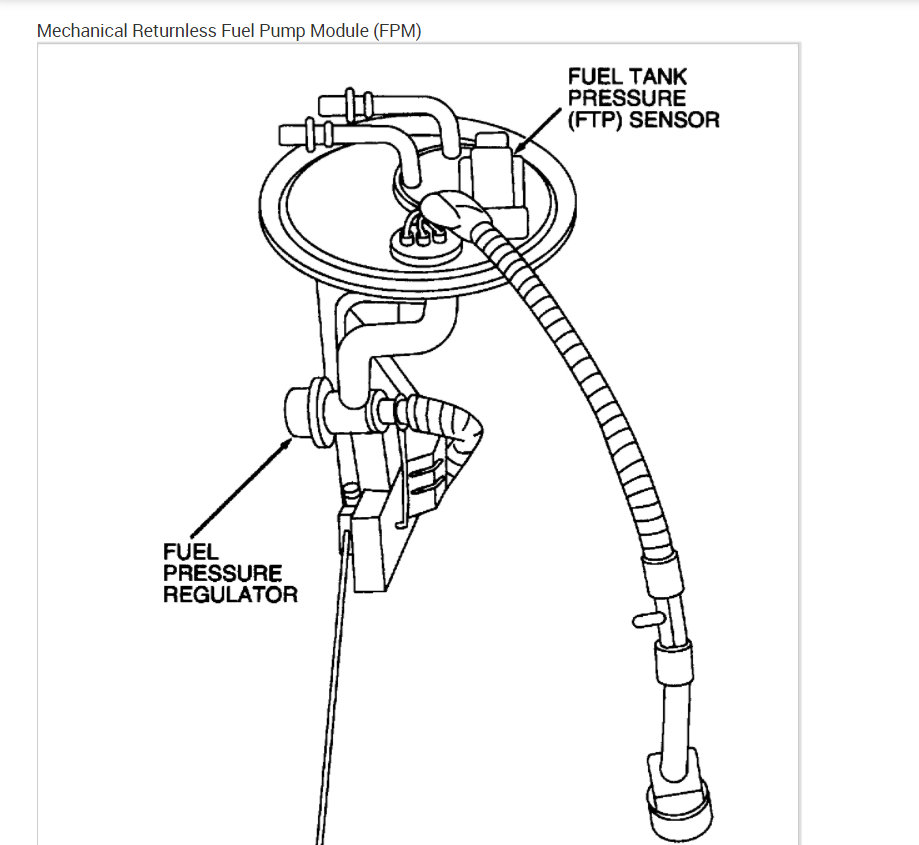 Mechanical Returnless Fuel Pump Module (FPM)

FUEL TANK
PRESSURE
(FTP) SENSOR

FUEL
PRESSURE
REGULATOR