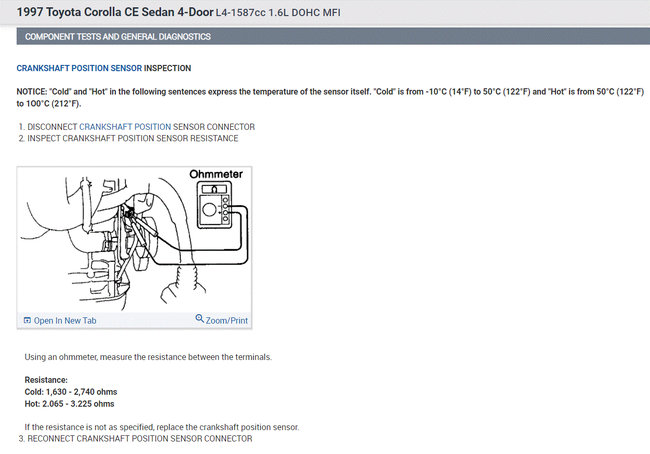 1997 Toyota Corolla CE Sedan 4-Door L4-1587cc 1.6L DOHC MFI

COMPONENT TESTS AND GENERAL DIAGNOSTICS

CRANKSHAFT POSITION SENSOR INSPECTION

NOTICE: "Cold" and "Hot" in the following sentences express the temperature of the sensor itself. "Cold" is from -10°C (14°F) to 50°C (122°F) and "Hot" is from 50°C (122°F) to 100°C (212°F).

1. DISCONNECT CRANKSHAFT POSITION SENSOR CONNECTOR
2. INSPECT CRANKSHAFT POSITION SENSOR RESISTANCE

Ohmmeter

Open In New Tab
Zoom/Print

Using an ohmmeter, measure the resistance between the terminals.

Resistance:
Cold: 1,630 - 2,740 ohms
Hot: 2.065 - 3.225 ohms

If the resistance is not as specified, replace the crankshaft position sensor.
3. RECONNECT CRANKSHAFT POSITION SENSOR CONNECTOR