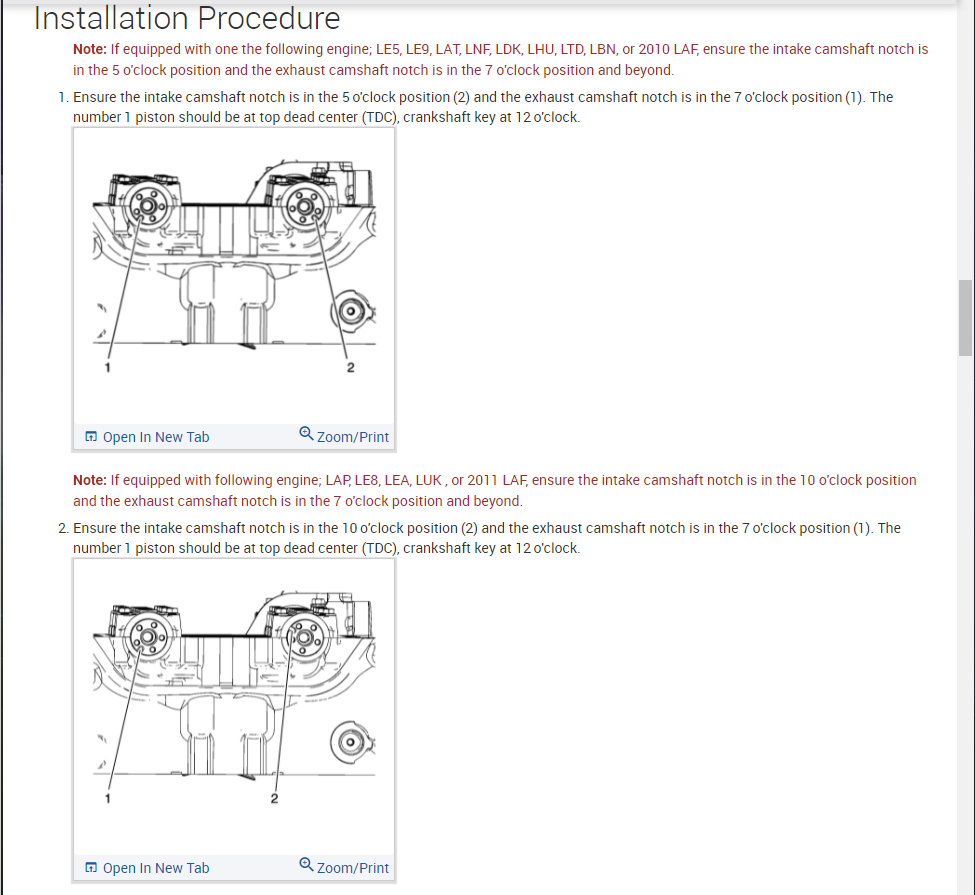 Installation Procedure

Note: If equipped with one the following engine; LE5, LE9, LAT, LNF, LDK, LHU, LTD, LBN, or 2010 LAF, ensure the intake camshaft notch is in the 5 o'clock position and the exhaust camshaft notch is in the 7 o'clock position and beyond.

1. Ensure the intake camshaft notch is in the 5 o'clock position (2) and the exhaust camshaft notch is in the 7 o'clock position (1). The number 1 piston should be at top dead center (TDC), crankshaft key at 12 o'clock.

1
2

Open In New Tab
Zoom/Print

Note: If equipped with following engine; LAP, LE8, LEA, LUK , or 2011 LAF, ensure the intake camshaft notch is in the 10 o'clock position and the exhaust camshaft notch is in the 7 o'clock position and beyond.

2. Ensure the intake camshaft notch is in the 10 o'clock position (2) and the exhaust camshaft notch is in the 7 o'clock position (1). The number 1 piston should be at top dead center (TDC), crankshaft key at 12 o'clock.

1
2

Open In New Tab
Zoom/Print