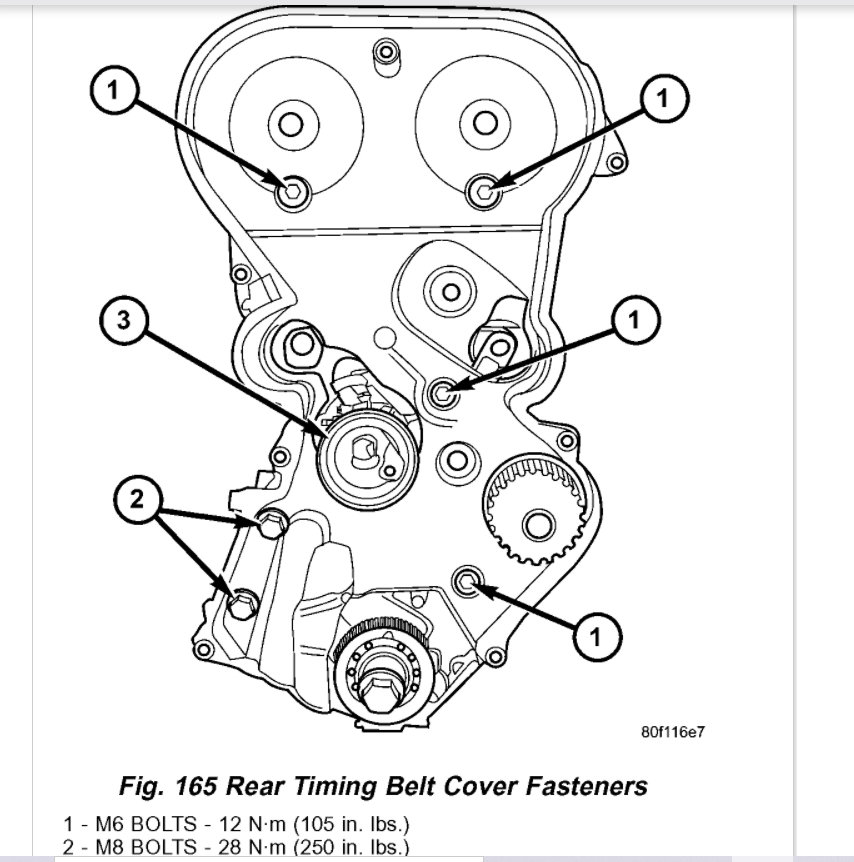 1
1
3
1
2
1
80f116e7

Fig. 165 Rear Timing Belt Cover Fasteners

1 - M6 BOLTS - 12 N·m (105 in. lbs.)
2 - M8 BOLTS - 28 N·m (250 in. lbs.)