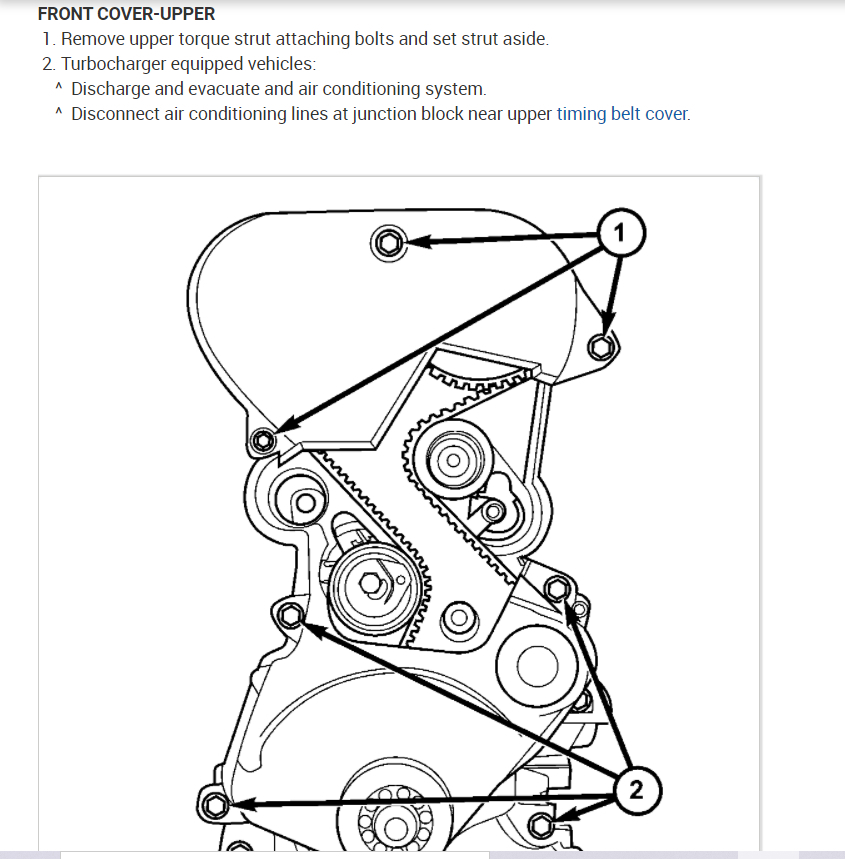 FRONT COVER-UPPER

1. Remove upper torque strut attaching bolts and set strut aside.
2. Turbocharger equipped vehicles:
^ Discharge and evacuate and air conditioning system.
^ Disconnect air conditioning lines at junction block near upper timing belt cover.

1

2