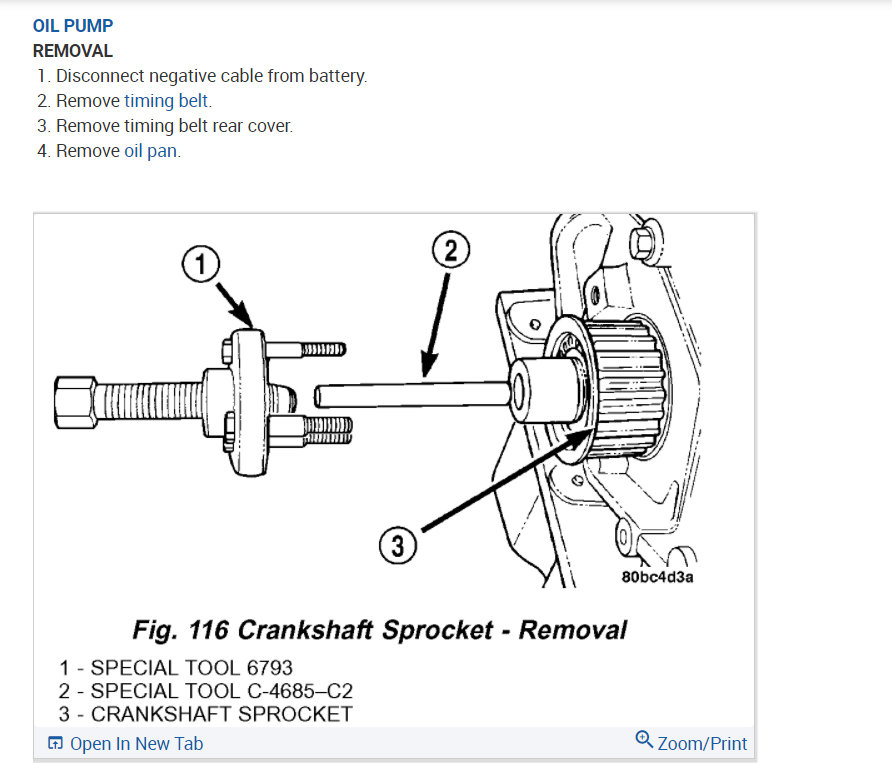 OIL PUMP
REMOVAL
1. Disconnect negative cable from battery.
2. Remove timing belt.
3. Remove timing belt rear cover.
4. Remove oil pan.

1
2
3
80bc4d3a

Fig. 116 Crankshaft Sprocket - Removal

1 - SPECIAL TOOL 6793
2 - SPECIAL TOOL C-4685–C2
3 - CRANKSHAFT SPROCKET

Open In New Tab
Zoom/Print