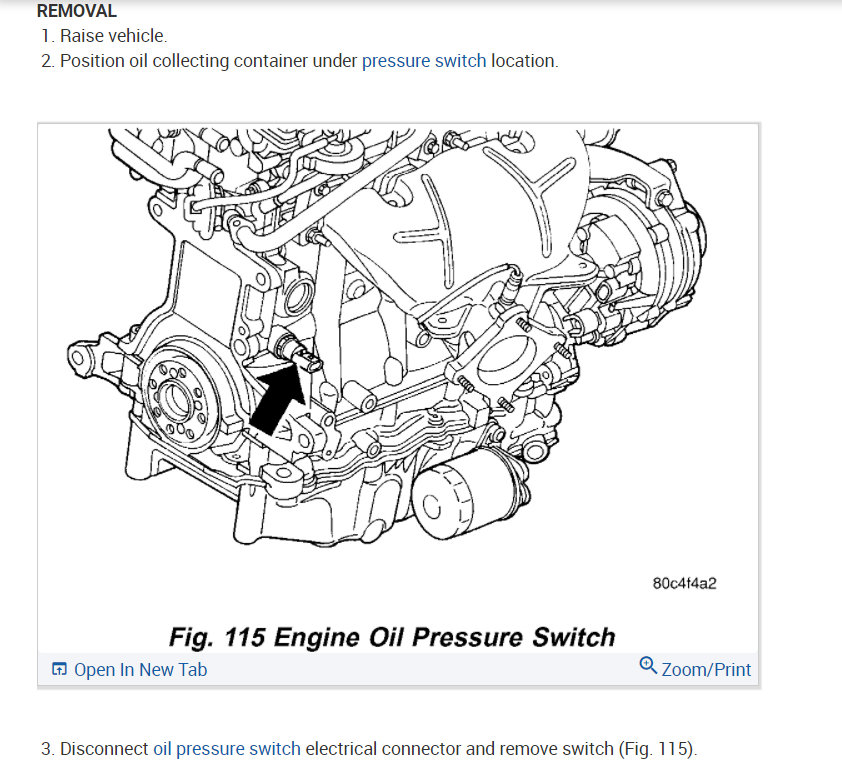 REMOVAL

1. Raise vehicle.
2. Position oil collecting container under pressure switch location.

80c4f4a2

Fig. 115 Engine Oil Pressure Switch

Open In New Tab

Zoom/Print

3. Disconnect oil pressure switch electrical connector and remove switch (Fig. 115).