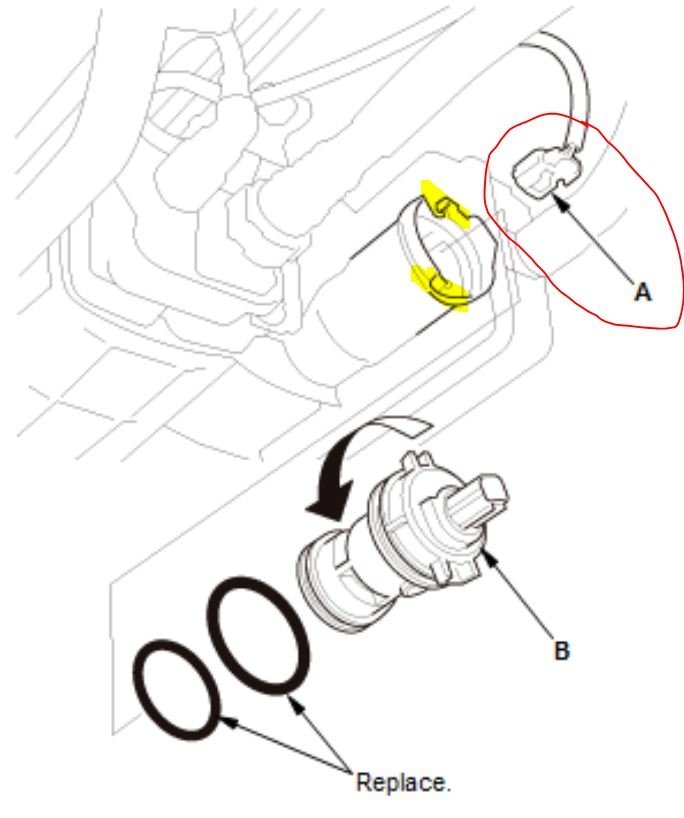 A

B

Replace.