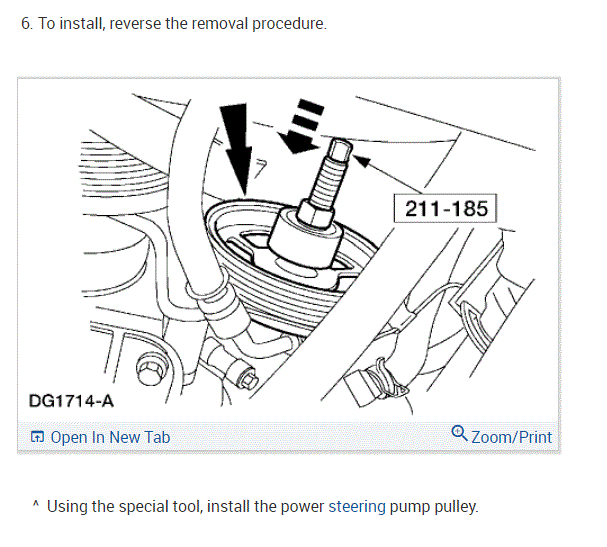 6. To install, reverse the removal procedure.

211-185

DG1714-A

Open In New Tab

Zoom/Print

^ Using the special tool, install the power steering pump pulley.