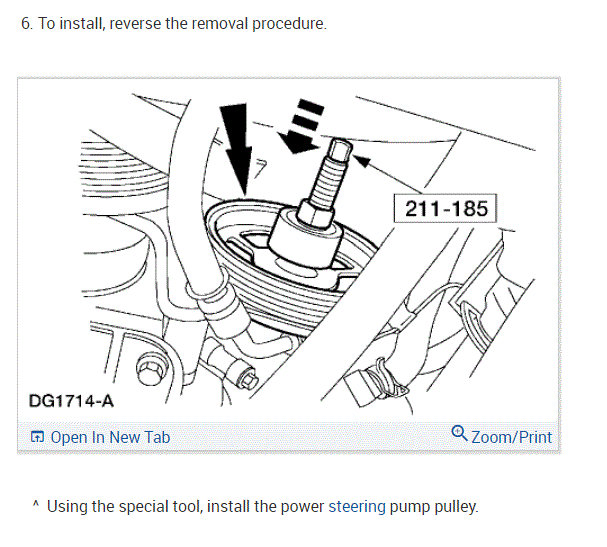 6. To install, reverse the removal procedure.

211-185

DG1714-A

Open In New Tab

Zoom/Print

^ Using the special tool, install the power steering pump pulley.