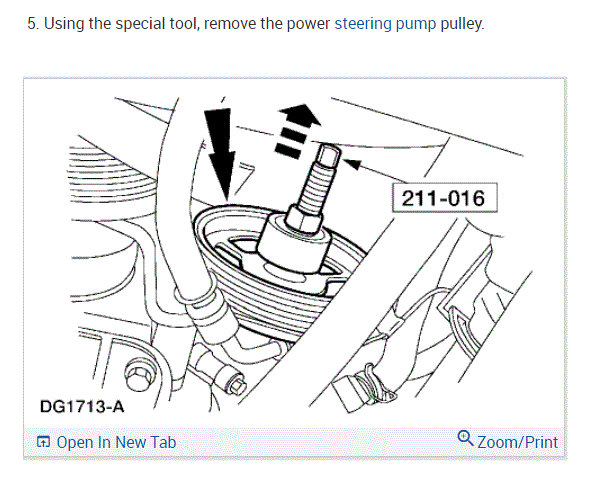 5. Using the special tool, remove the power steering pump pulley.

211-016

DG1713-A

Open In New Tab

Zoom/Print