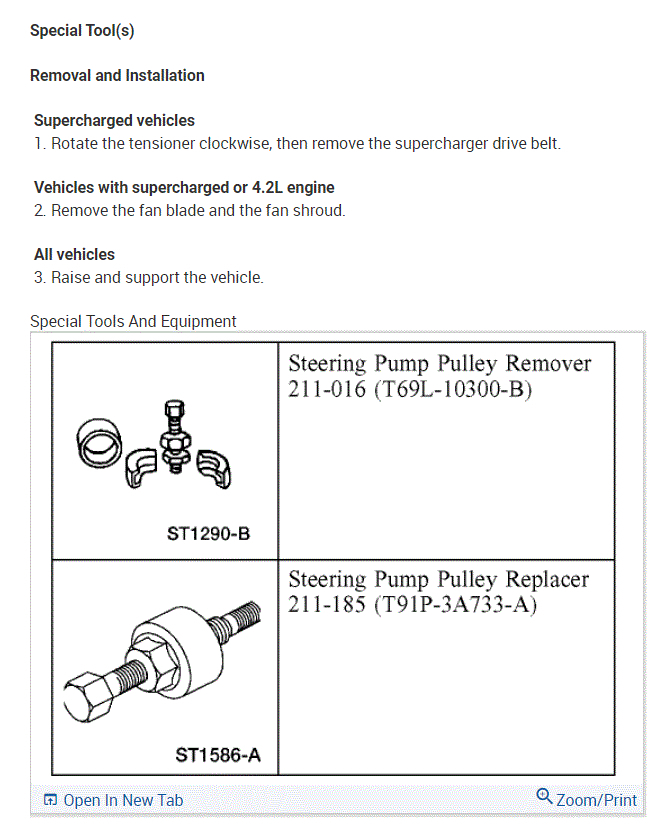 Special Tool(s)

Removal and Installation

Supercharged vehicles
1. Rotate the tensioner clockwise, then remove the supercharger drive belt.

Vehicles with supercharged or 4.2L engine
2. Remove the fan blade and the fan shroud.

All vehicles
3. Raise and support the vehicle.

Special Tools And Equipment

| ST1290-B | Steering Pump Pulley Remover 211-016 (T69L-10300-B) |
|---|---|
| ST1586-A | Steering Pump Pulley Replacer 211-185 (T91P-3A733-A) |

Open In New Tab

Zoom/Print