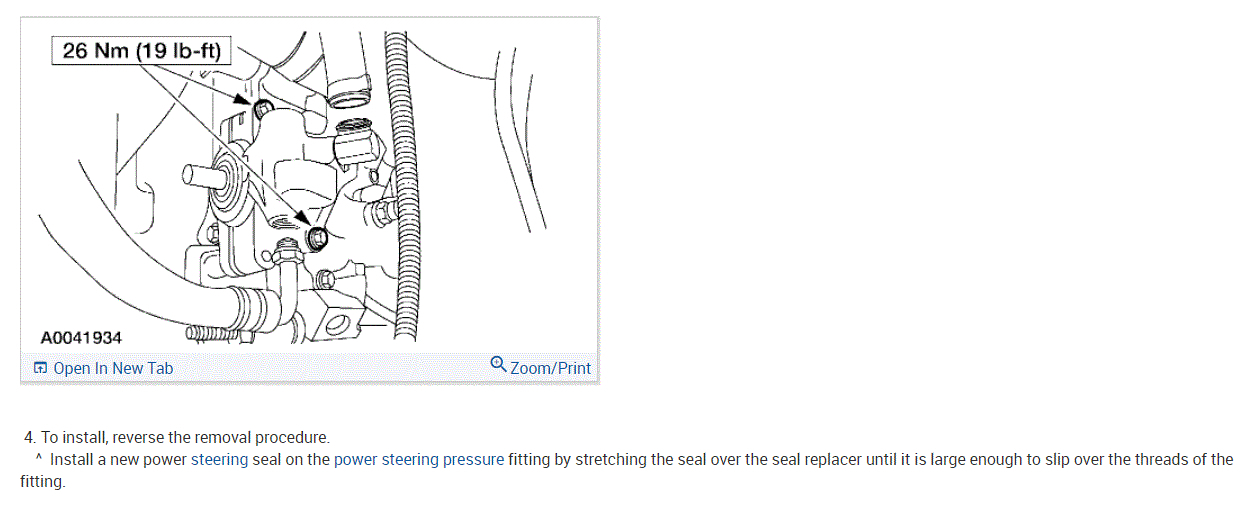 26 Nm (19 lb-ft)

A0041934

Open In New Tab

Zoom/Print

4. To install, reverse the removal procedure.
^ Install a new power steering seal on the power steering pressure fitting by stretching the seal over the seal replacer until it is large enough to slip over the threads of the fitting.