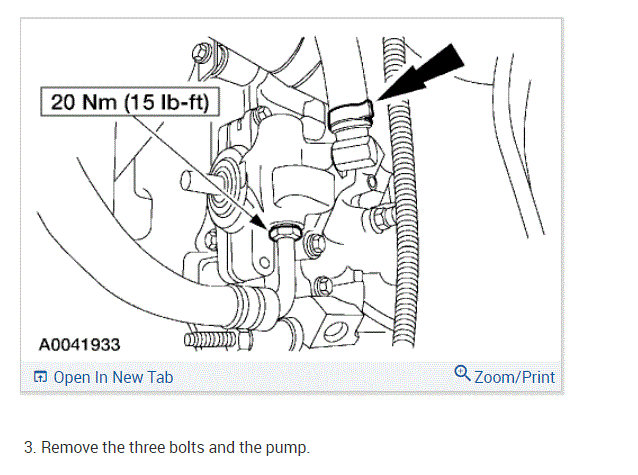 20 Nm (15 lb-ft)

A0041933

Open In New Tab

Zoom/Print

3. Remove the three bolts and the pump.