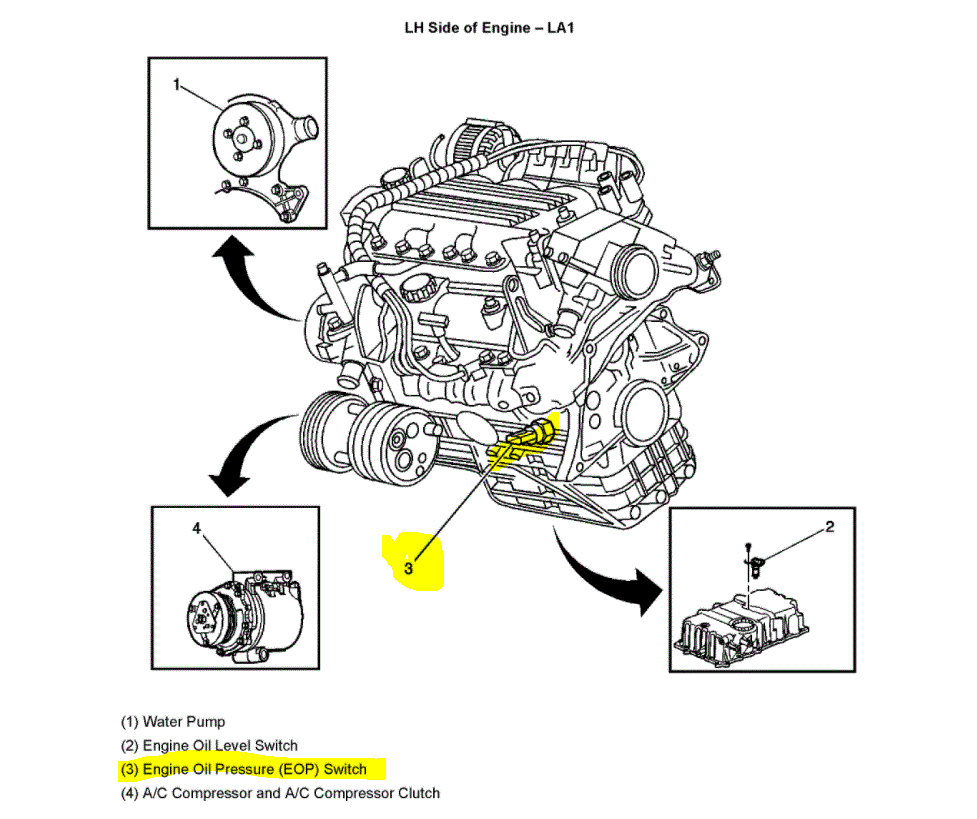 LH Side of Engine – LA1

1

4

3

2

(1) Water Pump
(2) Engine Oil Level Switch
(3) Engine Oil Pressure (EOP) Switch
(4) A/C Compressor and A/C Compressor Clutch