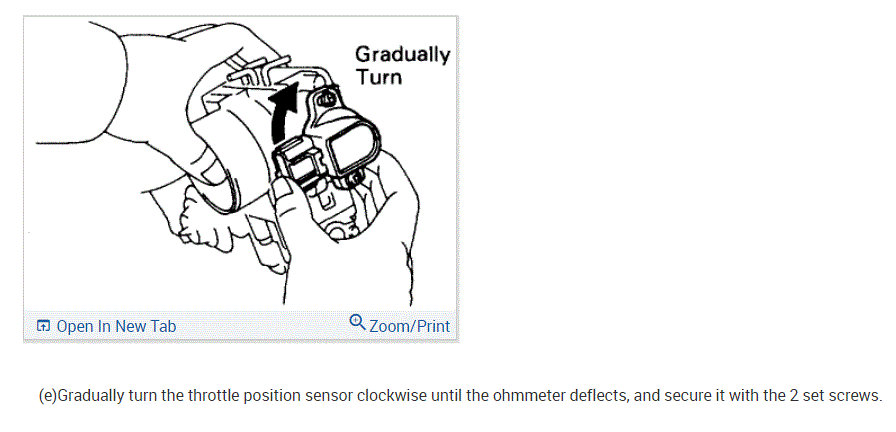 Gradually Turn

Open In New Tab

Zoom/Print

(e)Gradually turn the throttle position sensor clockwise until the ohmmeter deflects, and secure it with the 2 set screws.