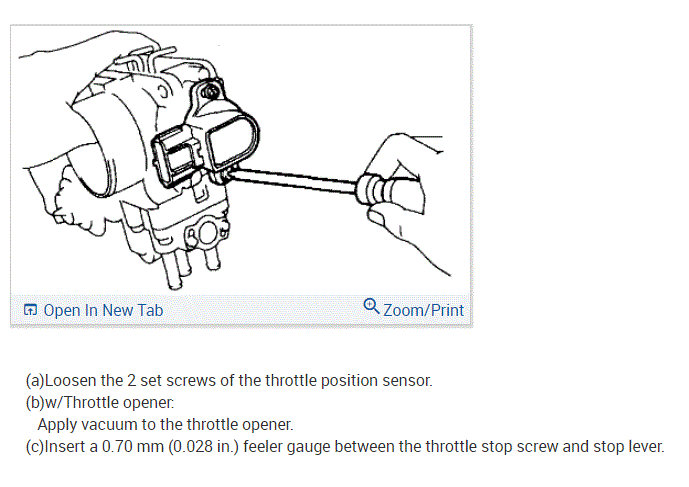 Open In New Tab
Zoom/Print

(a)Loosen the 2 set screws of the throttle position sensor.
(b)w/Throttle opener:
Apply vacuum to the throttle opener.
(c)Insert a 0.70 mm (0.028 in.) feeler gauge between the throttle stop screw and stop lever.