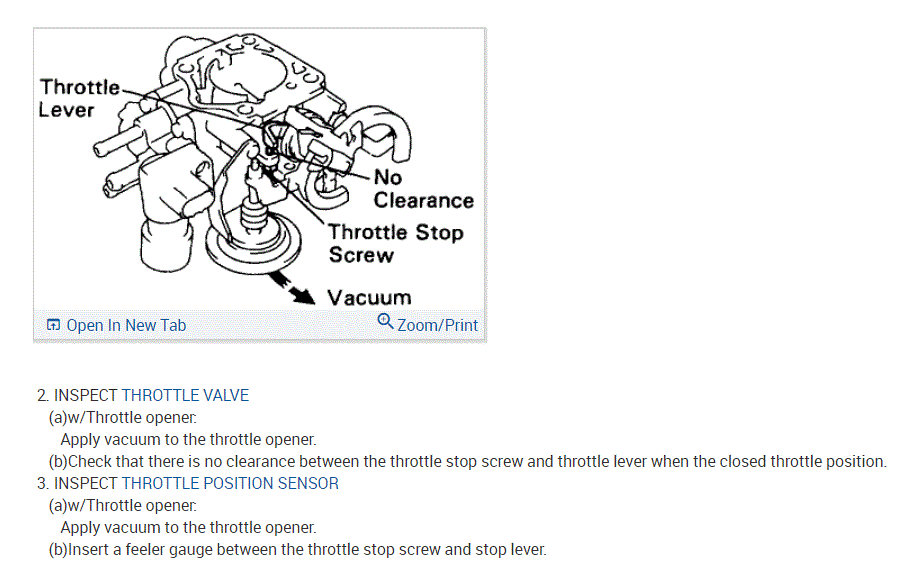 Throttle Lever

No Clearance

Throttle Stop Screw

Vacuum

Open In New Tab

Zoom/Print

2. INSPECT THROTTLE VALVE
(a)w/Throttle opener:
Apply vacuum to the throttle opener.
(b)Check that there is no clearance between the throttle stop screw and throttle lever when the closed throttle position.
3. INSPECT THROTTLE POSITION SENSOR
(a)w/Throttle opener:
Apply vacuum to the throttle opener.
(b)Insert a feeler gauge between the throttle stop screw and stop lever.