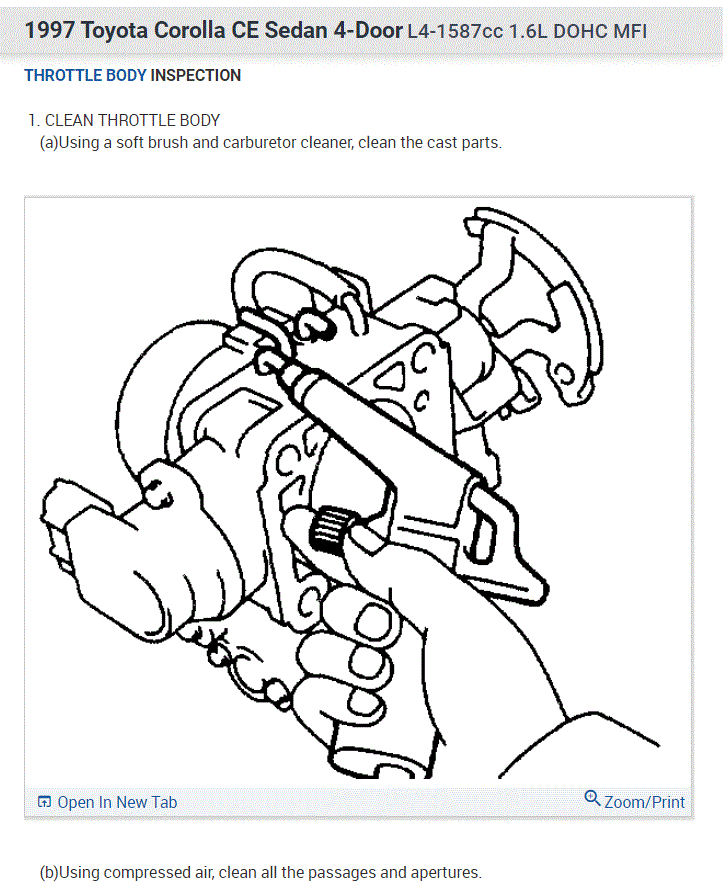 1997 Toyota Corolla CE Sedan 4-Door L4-1587cc 1.6L DOHC MFI

THROTTLE BODY INSPECTION

1. CLEAN THROTTLE BODY
(a)Using a soft brush and carburetor cleaner, clean the cast parts.

Open In New Tab

Zoom/Print

(b)Using compressed air, clean all the passages and apertures.