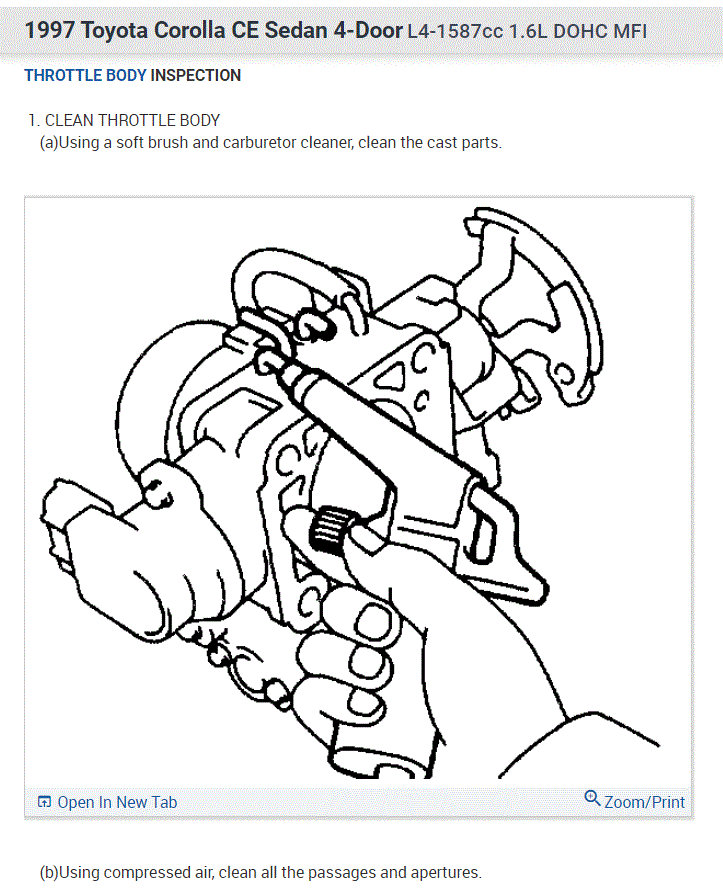 1997 Toyota Corolla CE Sedan 4-Door L4-1587cc 1.6L DOHC MFI

THROTTLE BODY INSPECTION

1. CLEAN THROTTLE BODY
(a)Using a soft brush and carburetor cleaner, clean the cast parts.

Open In New Tab
Zoom/Print

(b)Using compressed air, clean all the passages and apertures.