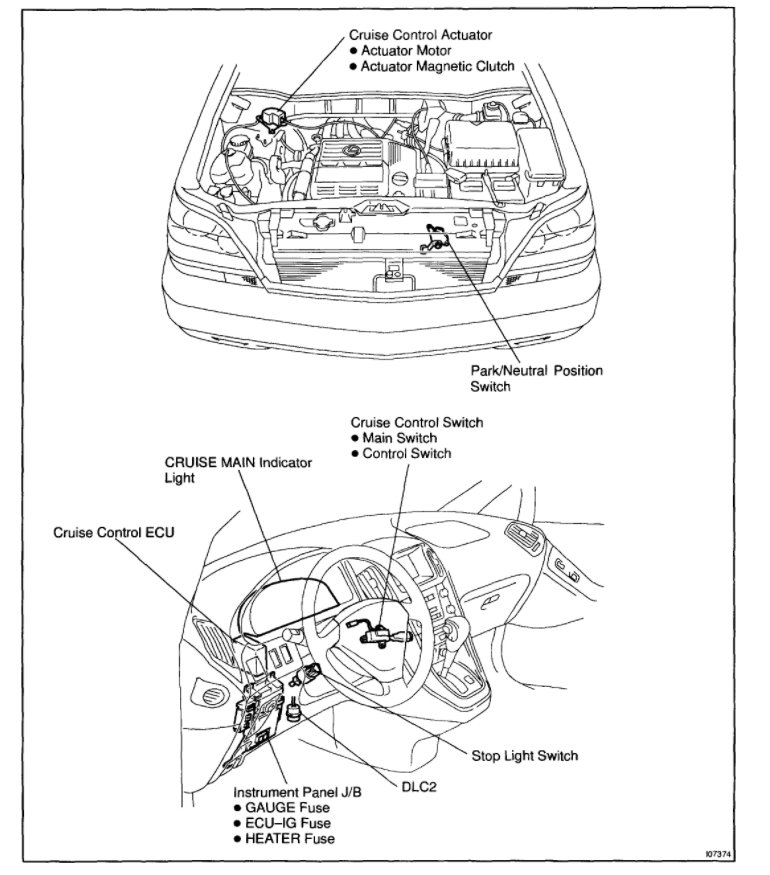 Cruise Control Actuator
● Actuator Motor
● Actuator Magnetic Clutch

Park/Neutral Position Switch

Cruise Control Switch
● Main Switch
● Control Switch

CRUISE MAIN Indicator Light

Cruise Control ECU

Stop Light Switch

DLC2

Instrument Panel J/B
● GAUGE Fuse
● ECU–IG Fuse
● HEATER Fuse

I07374