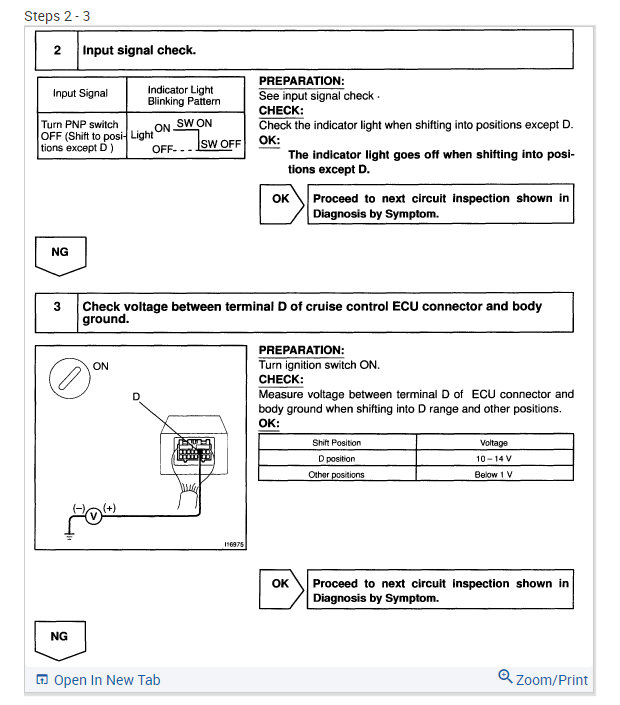 Steps 2 - 3

2 Input signal check.

| Input Signal | Indicator Light Blinking Pattern |
|---|---|
| Turn PNP switch OFF (Shift to positions except D ) | Light ON SW ON OFF SW OFF |

PREPARATION:
See input signal check .
CHECK:
Check the indicator light when shifting into positions except D.
OK:
The indicator light goes off when shifting into positions except D.

OK Proceed to next circuit inspection shown in Diagnosis by Symptom.

NG

3 Check voltage between terminal D of cruise control ECU connector and body ground.

ON
D
(–) V (+)
I16975

PREPARATION:
Turn ignition switch ON.
CHECK:
Measure voltage between terminal D of ECU connector and body ground when shifting into D range and other positions.
OK:

| Shift Position | Voltage |
|---|---|
| D position | 10 – 14 V |
| Other positions | Below 1 V |

OK Proceed to next circuit inspection shown in Diagnosis by Symptom.

NG

Open In New Tab
Zoom/Print