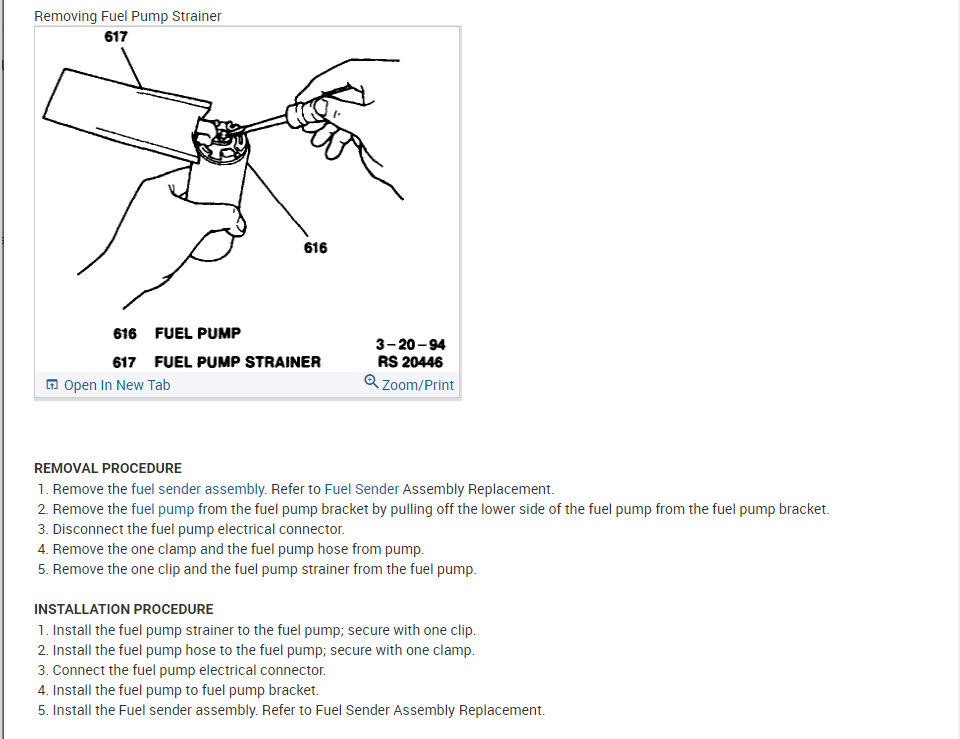 Removing Fuel Pump Strainer

617

616

616 FUEL PUMP

617 FUEL PUMP STRAINER

3-20-94
RS 20446

Open In New Tab

Zoom/Print

REMOVAL PROCEDURE

1. Remove the fuel sender assembly. Refer to Fuel Sender Assembly Replacement.
2. Remove the fuel pump from the fuel pump bracket by pulling off the lower side of the fuel pump from the fuel pump bracket.
3. Disconnect the fuel pump electrical connector.
4. Remove the one clamp and the fuel pump hose from pump.
5. Remove the one clip and the fuel pump strainer from the fuel pump.

INSTALLATION PROCEDURE

1. Install the fuel pump strainer to the fuel pump; secure with one clip.
2. Install the fuel pump hose to the fuel pump; secure with one clamp.
3. Connect the fuel pump electrical connector.
4. Install the fuel pump to fuel pump bracket.
5. Install the Fuel sender assembly. Refer to Fuel Sender Assembly Replacement.