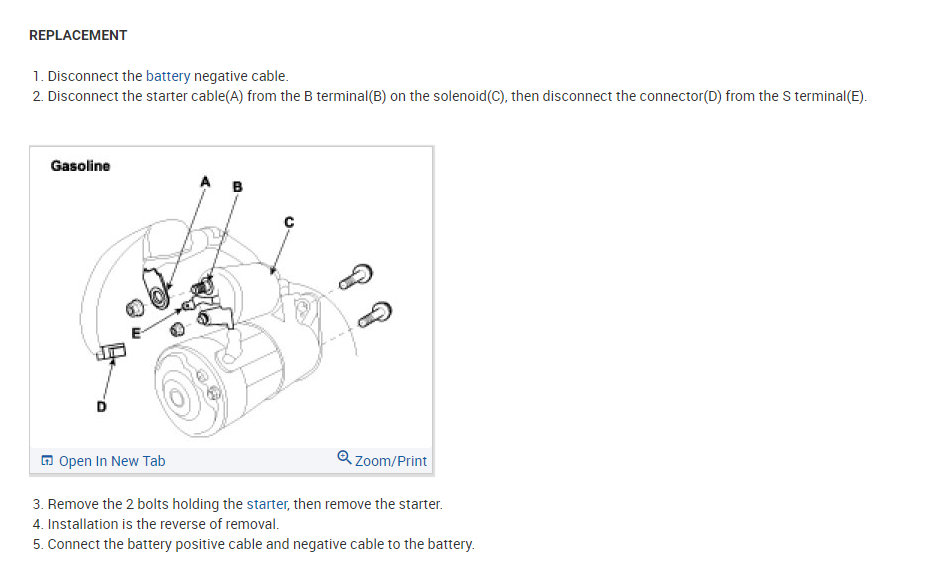 REPLACEMENT

1. Disconnect the battery negative cable.
2. Disconnect the starter cable(A) from the B terminal(B) on the solenoid(C), then disconnect the connector(D) from the S terminal(E).

Gasoline

A B C E D

Open In New Tab Zoom/Print

3. Remove the 2 bolts holding the starter, then remove the starter.
4. Installation is the reverse of removal.
5. Connect the battery positive cable and negative cable to the battery.