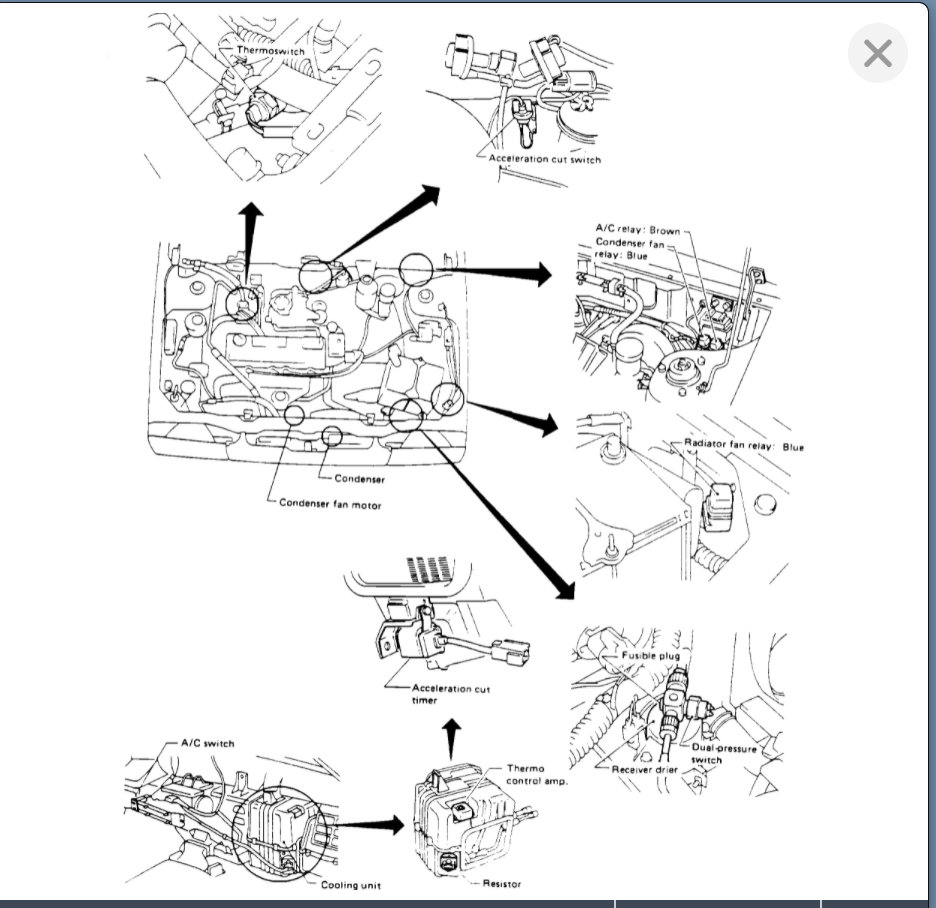 Thermoswitch

Acceleration cut switch

A/C relay: Brown
Condenser fan relay: Blue

Radiator fan relay: Blue

Condenser

Condenser fan motor

Acceleration cut timer

Fusible plug

Dual-pressure switch

Receiver drier

A/C switch

Thermo control amp.

Cooling unit

Resistor