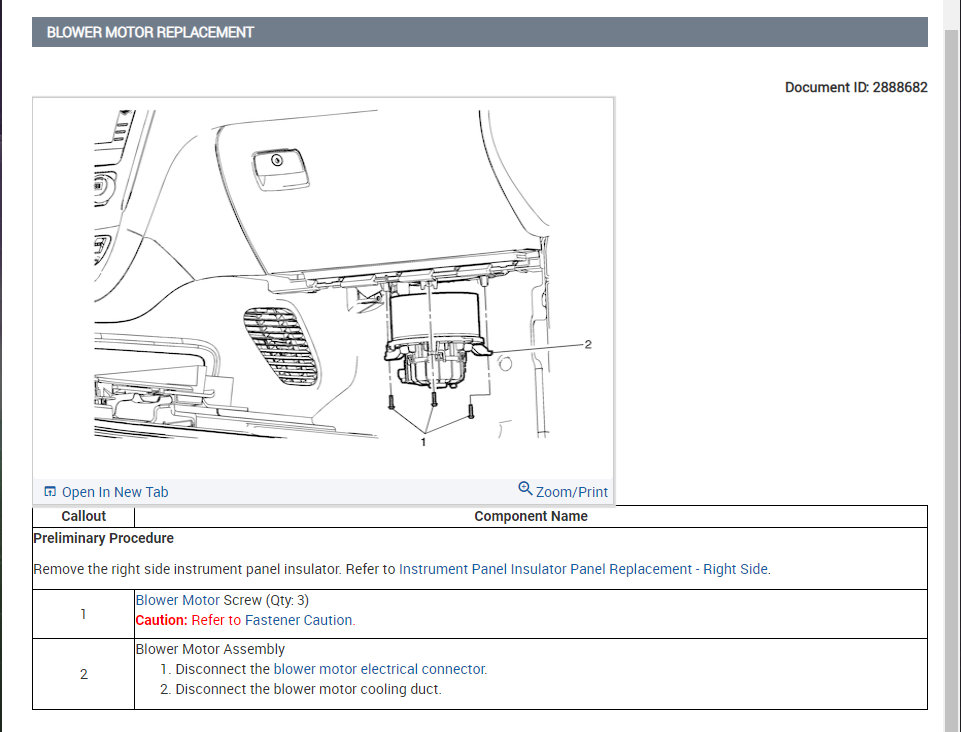 BLOWER MOTOR REPLACEMENT

Document ID: 2888682

2

1

Open In New Tab

Zoom/Print

| Callout | Component Name |
|---|---|
| Preliminary Procedure<br><br>Remove the right side instrument panel insulator. Refer to Instrument Panel Insulator Panel Replacement - Right Side. | |
| 1 | Blower Motor Screw (Qty: 3)<br>Caution: Refer to Fastener Caution. |
| 2 | Blower Motor Assembly<br>1. Disconnect the blower motor electrical connector.<br>2. Disconnect the blower motor cooling duct. |