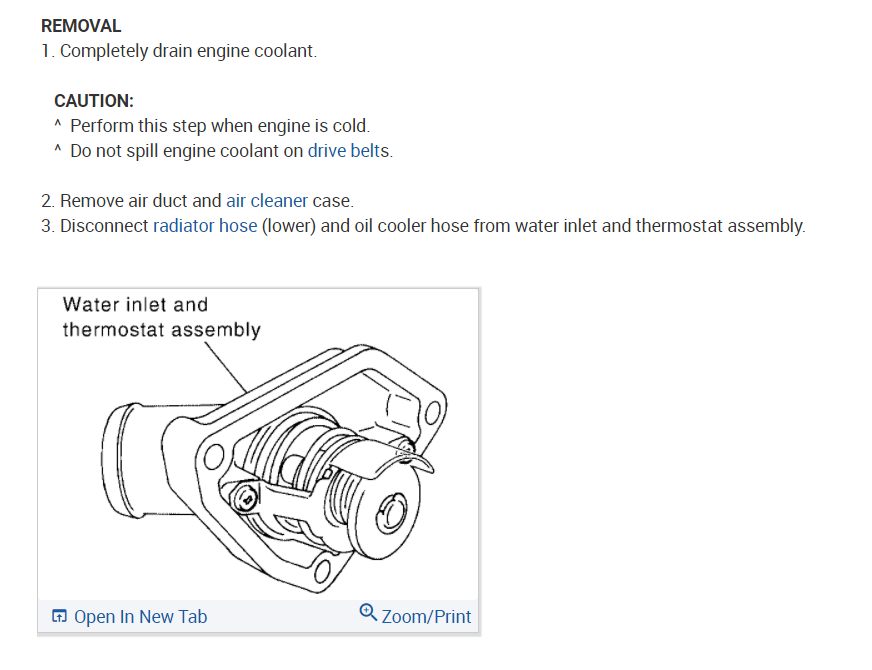 REMOVAL
1. Completely drain engine coolant.

CAUTION:
^ Perform this step when engine is cold.
^ Do not spill engine coolant on drive belts.

2. Remove air duct and air cleaner case.
3. Disconnect radiator hose (lower) and oil cooler hose from water inlet and thermostat assembly.

Water inlet and thermostat assembly

Open In New Tab
Zoom/Print