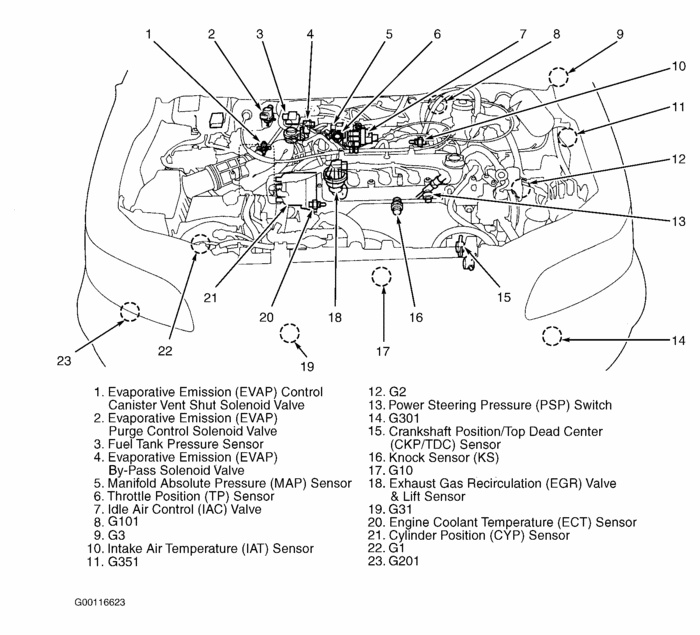 1 2 3 4 5 6 7 8 9 10 11 12 13 14 15 16 17 18 19 20 21 22 23

1. Evaporative Emission (EVAP) Control Canister Vent Shut Solenoid Valve
2. Evaporative Emission (EVAP) Purge Control Solenoid Valve
3. Fuel Tank Pressure Sensor
4. Evaporative Emission (EVAP) By-Pass Solenoid Valve
5. Manifold Absolute Pressure (MAP) Sensor
6. Throttle Position (TP) Sensor
7. Idle Air Control (IAC) Valve
8. G101
9. G3
10. Intake Air Temperature (IAT) Sensor
11. G351

12. G2
13. Power Steering Pressure (PSP) Switch
14. G301
15. Crankshaft Position/Top Dead Center (CKP/TDC) Sensor
16. Knock Sensor (KS)
17. G10
18. Exhaust Gas Recirculation (EGR) Valve & Lift Sensor
19. G31
20. Engine Coolant Temperature (ECT) Sensor
21. Cylinder Position (CYP) Sensor
22. G1
23. G201

G00116623