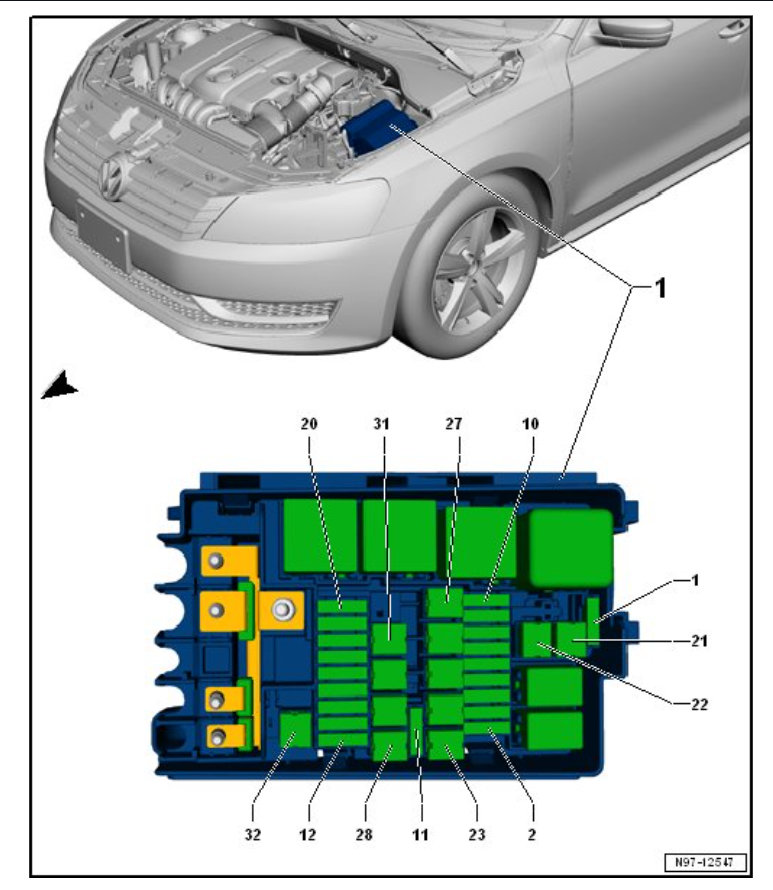 1

20 31 27 10

1
21
22

32 12 28 11 23 2

N97-12547