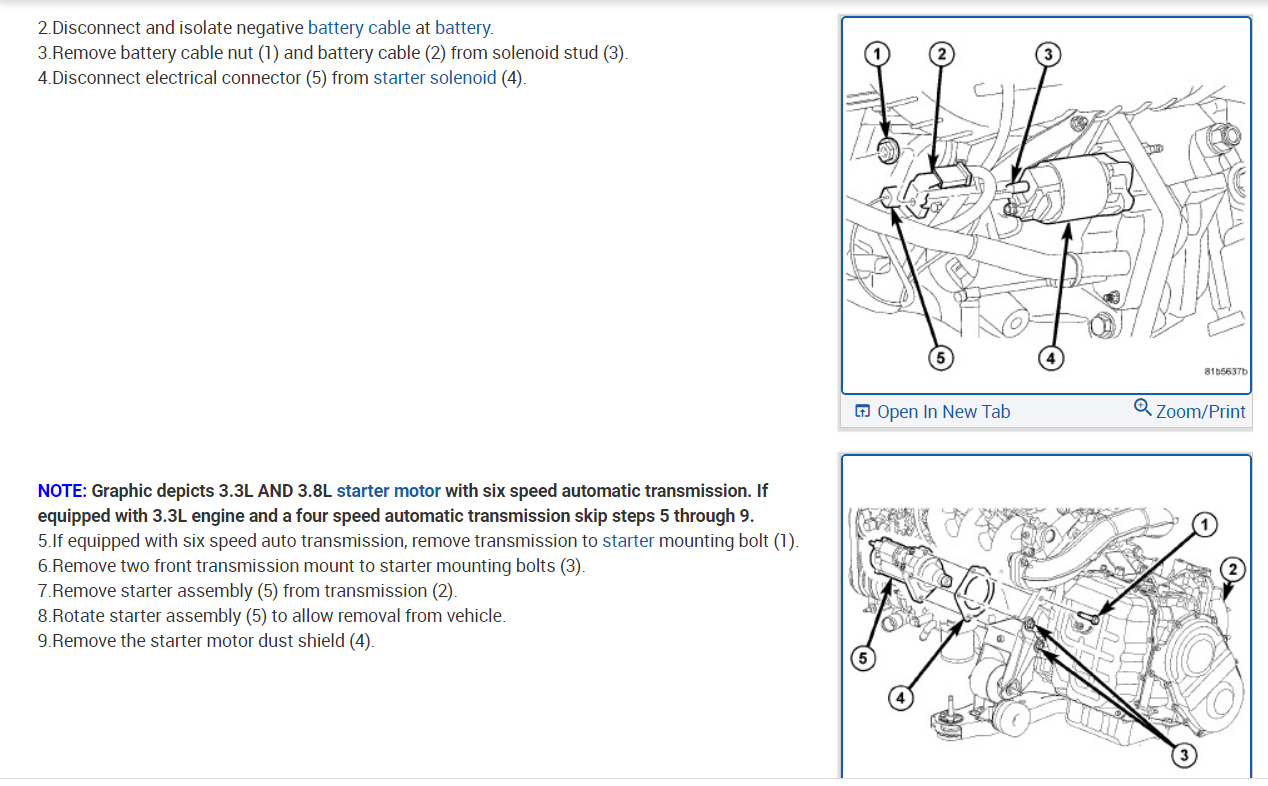 2.Disconnect and isolate negative battery cable at battery.
3.Remove battery cable nut (1) and battery cable (2) from solenoid stud (3).
4.Disconnect electrical connector (5) from starter solenoid (4).

1
2
3
5
4
81b5637b

Open In New Tab
Zoom/Print

NOTE: Graphic depicts 3.3L AND 3.8L starter motor with six speed automatic transmission. If equipped with 3.3L engine and a four speed automatic transmission skip steps 5 through 9.
5.If equipped with six speed auto transmission, remove transmission to starter mounting bolt (1).
6.Remove two front transmission mount to starter mounting bolts (3).
7.Remove starter assembly (5) from transmission (2).
8.Rotate starter assembly (5) to allow removal from vehicle.
9.Remove the starter motor dust shield (4).

1
2
5
4
3