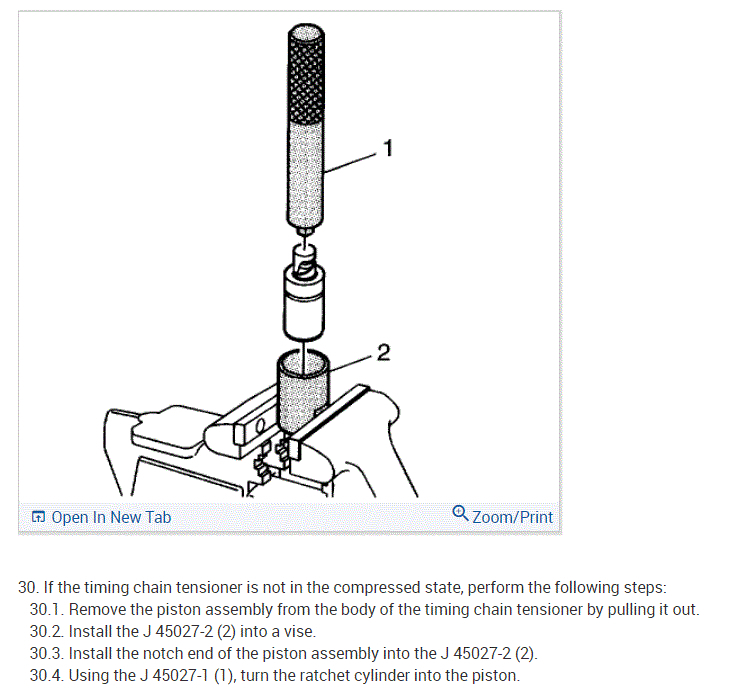 1

2

Open In New Tab

Zoom/Print

30. If the timing chain tensioner is not in the compressed state, perform the following steps:

30.1. Remove the piston assembly from the body of the timing chain tensioner by pulling it out.

30.2. Install the J 45027-2 (2) into a vise.

30.3. Install the notch end of the piston assembly into the J 45027-2 (2).

30.4. Using the J 45027-1 (1), turn the ratchet cylinder into the piston.