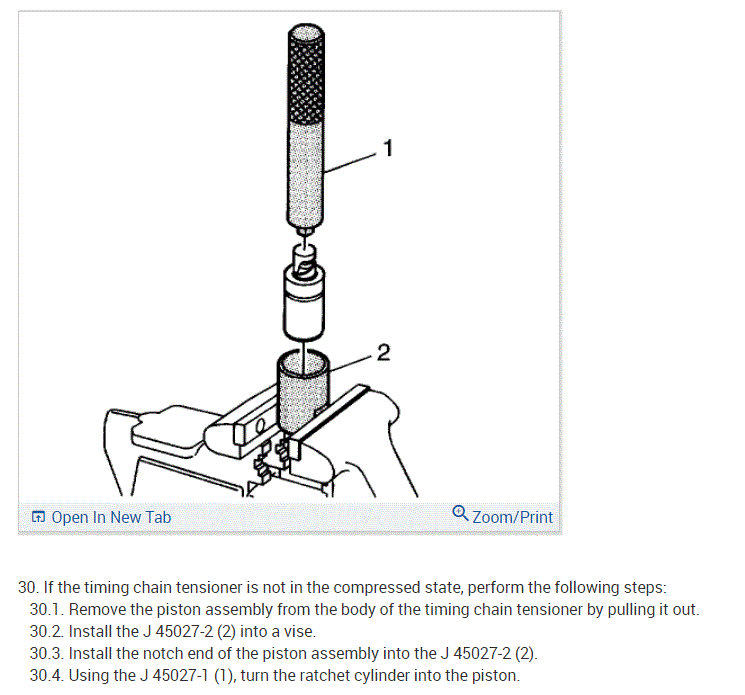 1

2

Open In New Tab

Zoom/Print

30. If the timing chain tensioner is not in the compressed state, perform the following steps:

30.1. Remove the piston assembly from the body of the timing chain tensioner by pulling it out.

30.2. Install the J 45027-2 (2) into a vise.

30.3. Install the notch end of the piston assembly into the J 45027-2 (2).

30.4. Using the J 45027-1 (1), turn the ratchet cylinder into the piston.