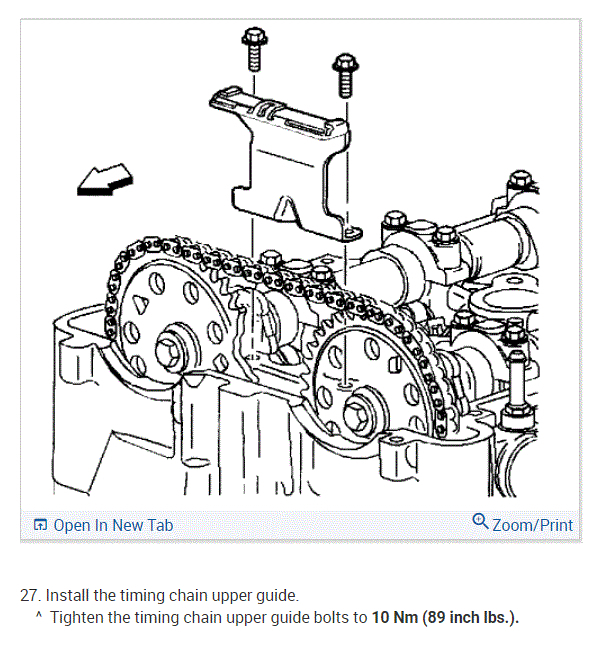 Open In New Tab

Zoom/Print

27. Install the timing chain upper guide.

^ Tighten the timing chain upper guide bolts to 10 Nm (89 inch lbs.).