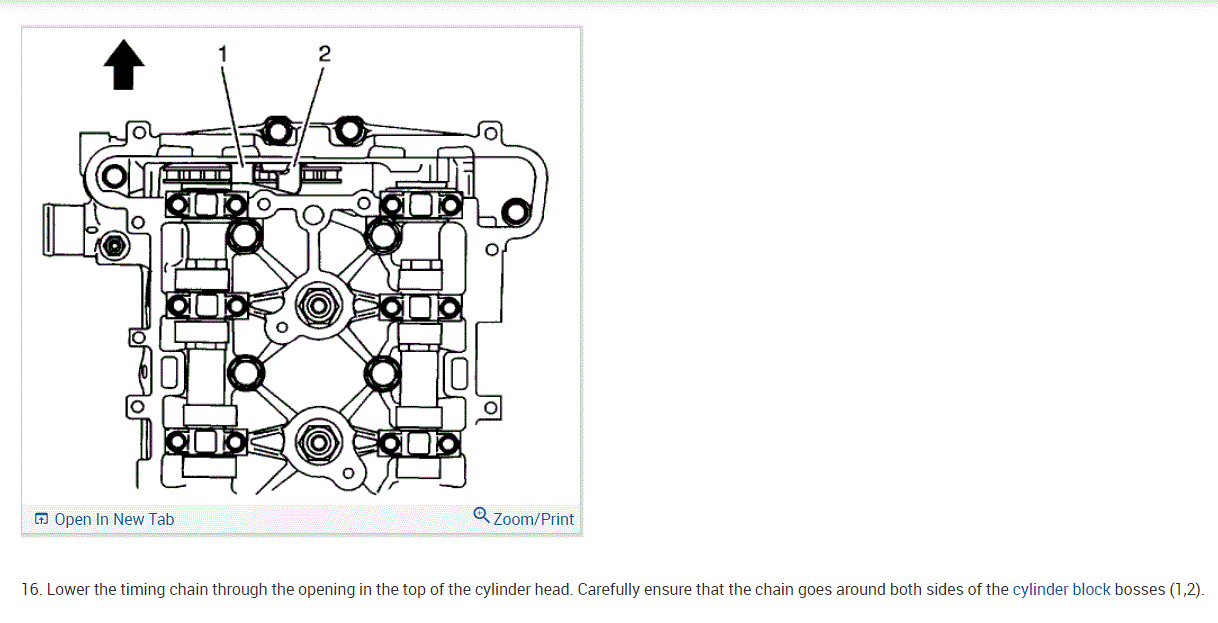 1
2

Open In New Tab
Zoom/Print

16. Lower the timing chain through the opening in the top of the cylinder head. Carefully ensure that the chain goes around both sides of the cylinder block bosses (1,2).