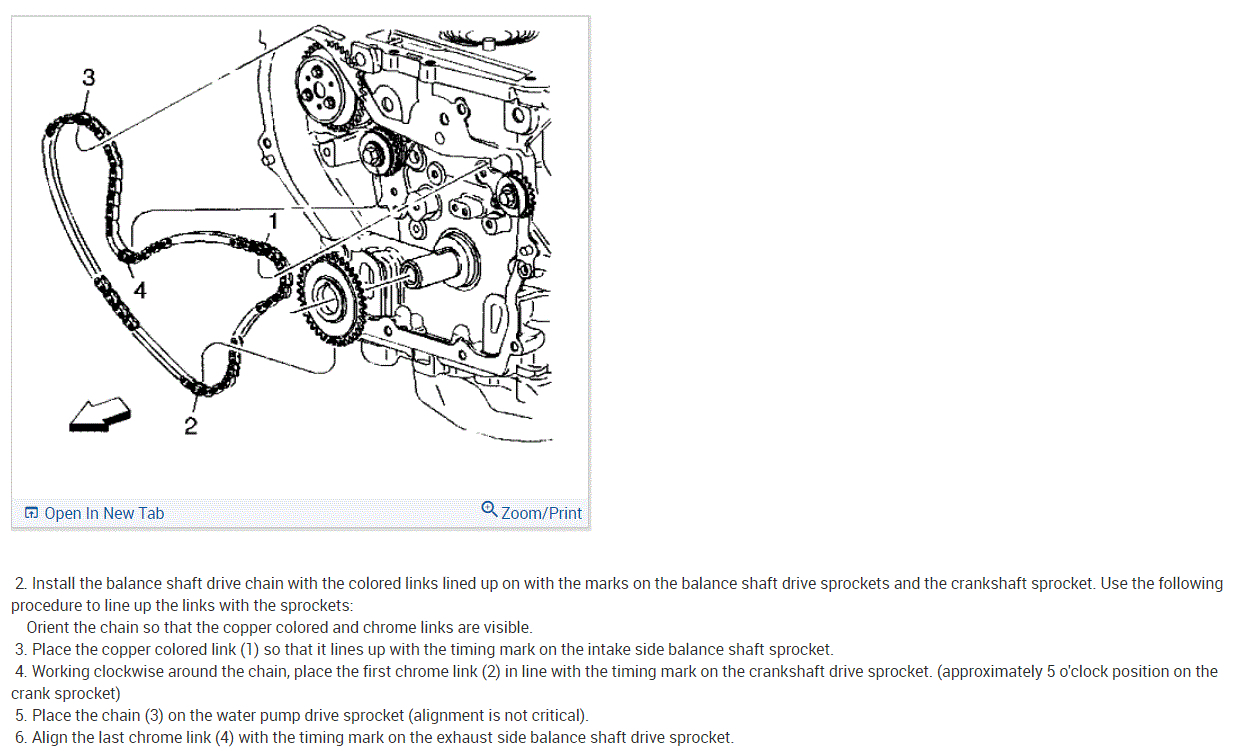 3

1

4

2

Open In New Tab

Zoom/Print

2. Install the balance shaft drive chain with the colored links lined up on with the marks on the balance shaft drive sprockets and the crankshaft sprocket. Use the following procedure to line up the links with the sprockets:

Orient the chain so that the copper colored and chrome links are visible.

3. Place the copper colored link (1) so that it lines up with the timing mark on the intake side balance shaft sprocket.

4. Working clockwise around the chain, place the first chrome link (2) in line with the timing mark on the crankshaft drive sprocket. (approximately 5 o'clock position on the crank sprocket)

5. Place the chain (3) on the water pump drive sprocket (alignment is not critical).

6. Align the last chrome link (4) with the timing mark on the exhaust side balance shaft drive sprocket.