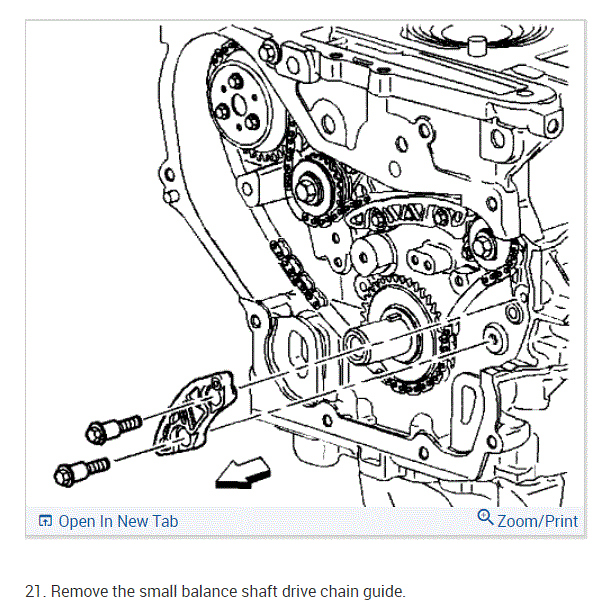 Open In New Tab

Zoom/Print

21. Remove the small balance shaft drive chain guide.