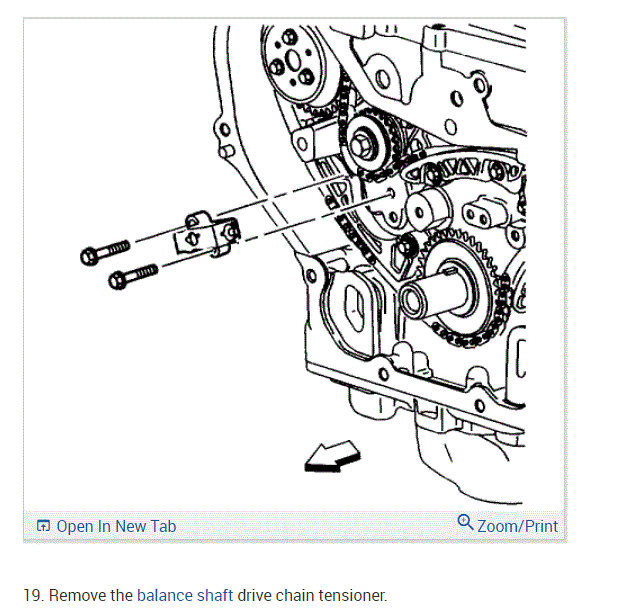 Open In New Tab

Zoom/Print

19. Remove the balance shaft drive chain tensioner.