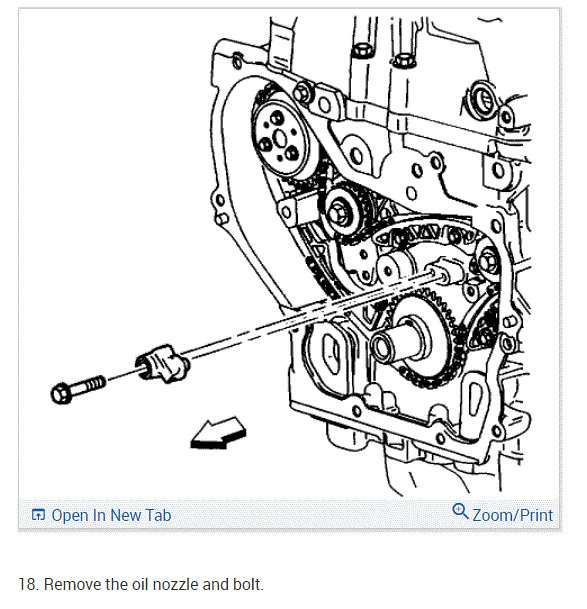 Open In New Tab

Zoom/Print

18. Remove the oil nozzle and bolt.