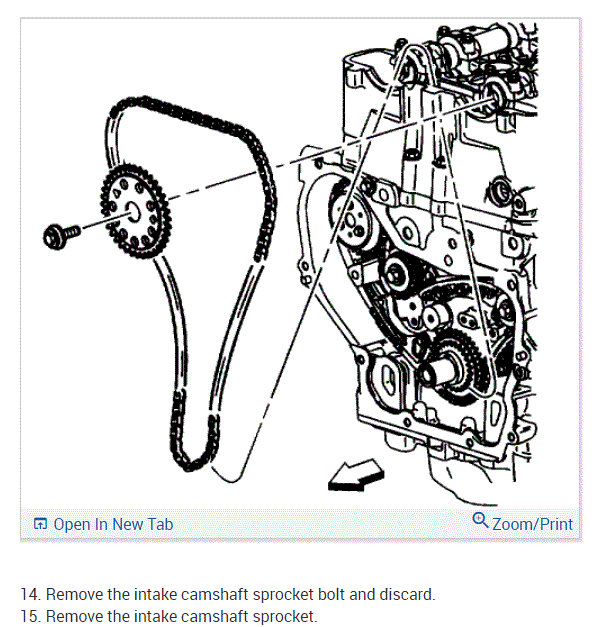 Open In New Tab

Zoom/Print

14. Remove the intake camshaft sprocket bolt and discard.
15. Remove the intake camshaft sprocket.