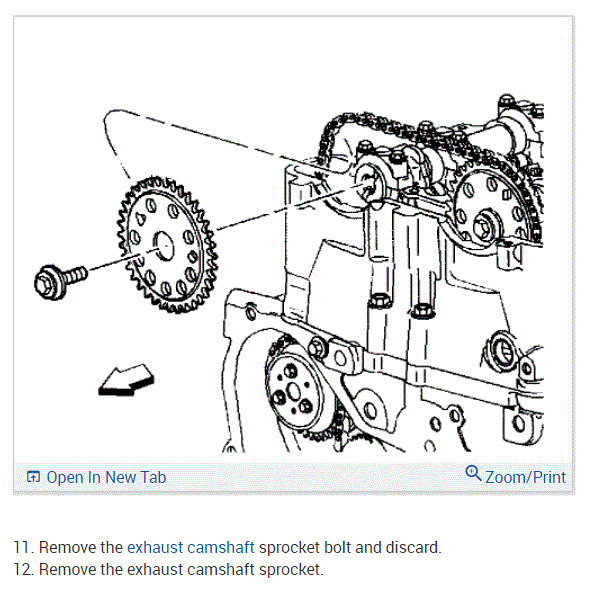 Open In New Tab

Zoom/Print

11. Remove the exhaust camshaft sprocket bolt and discard.
12. Remove the exhaust camshaft sprocket.