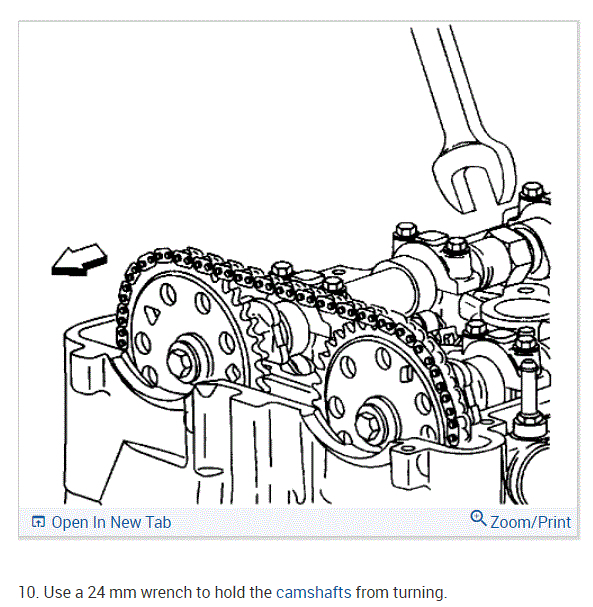 Open In New Tab

Zoom/Print

10. Use a 24 mm wrench to hold the camshafts from turning.