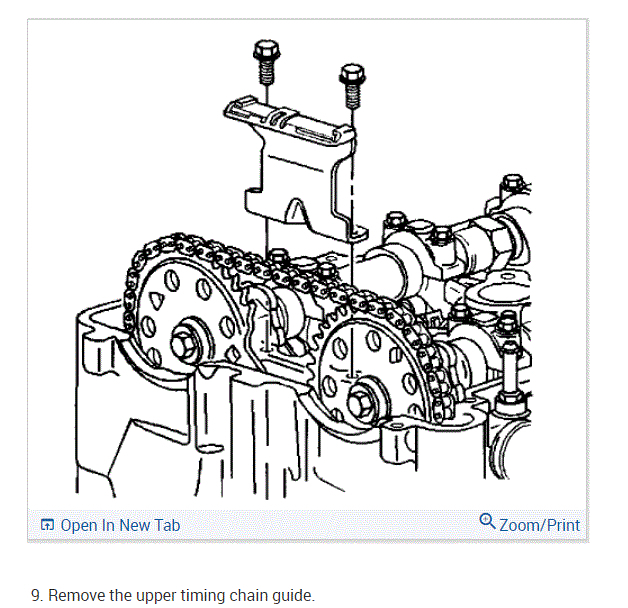 Open In New Tab

Zoom/Print

9. Remove the upper timing chain guide.